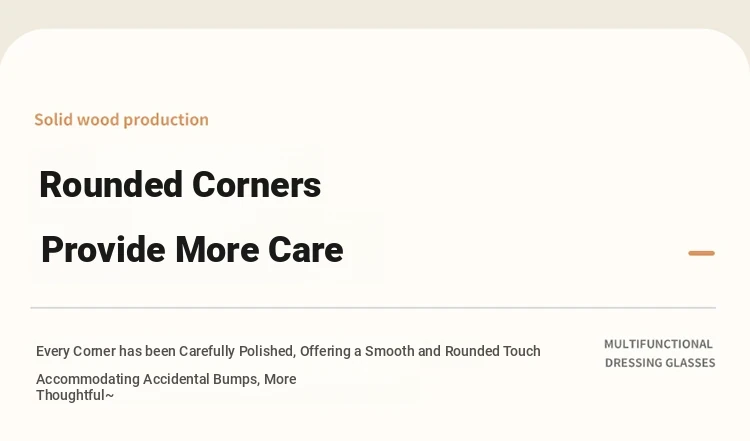 Solid wood production

Rounded Corners

Provide More Care

Every Corner has been Carefully Polished, Offering a Smooth and Rounded Touch

Accommodating Accidental Bumps, More Thoughtful~

MULTIFUNCTIONAL
DRESSING GLASSES