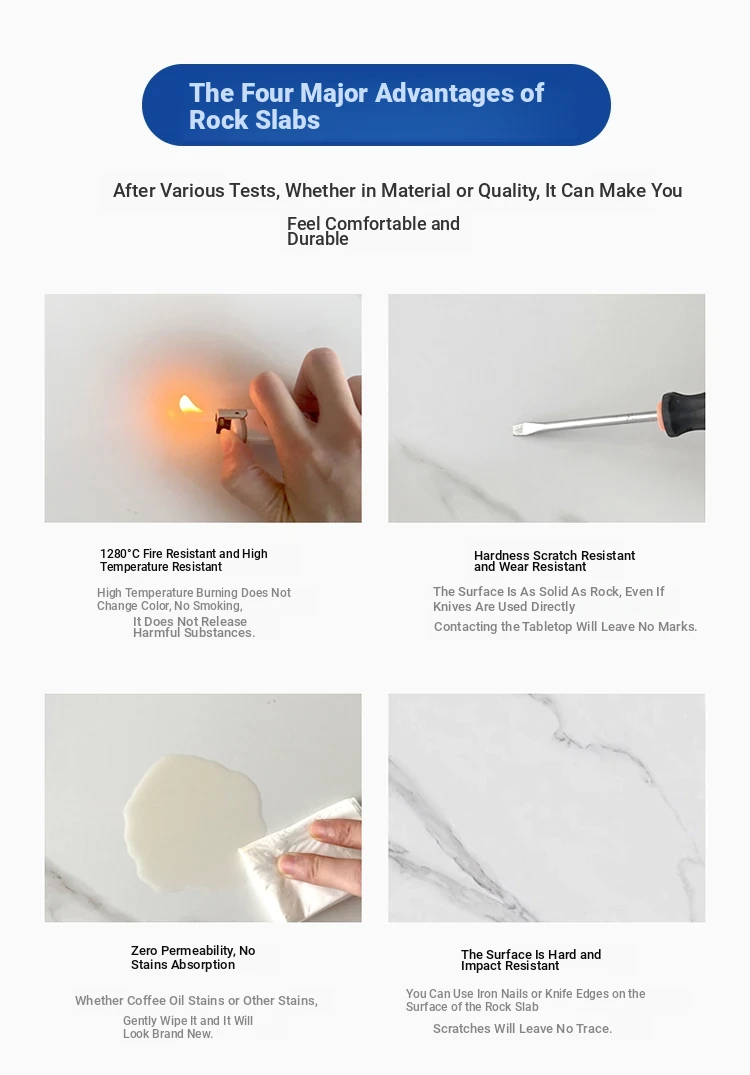 The Four Major Advantages of Rock Slabs

After Various Tests, Whether in Material or Quality, It Can Make You Feel Comfortable and Durable

1280°C Fire Resistant and High Temperature Resistant

High Temperature Burning Does Not Change Color, No Smoking, It Does Not Release Harmful Substances.

Hardness Scratch Resistant and Wear Resistant

The Surface Is As Solid As Rock, Even If Knives Are Used Directly Contacting the Tabletop Will Leave No Marks.

Zero Permeability, No Stains Absorption

Whether Coffee Oil Stains or Other Stains, Gently Wipe It and It Will Look Brand New.

The Surface Is Hard and Impact Resistant

You Can Use Iron Nails or Knife Edges on the Surface of the Rock Slab Scratches Will Leave No Trace.