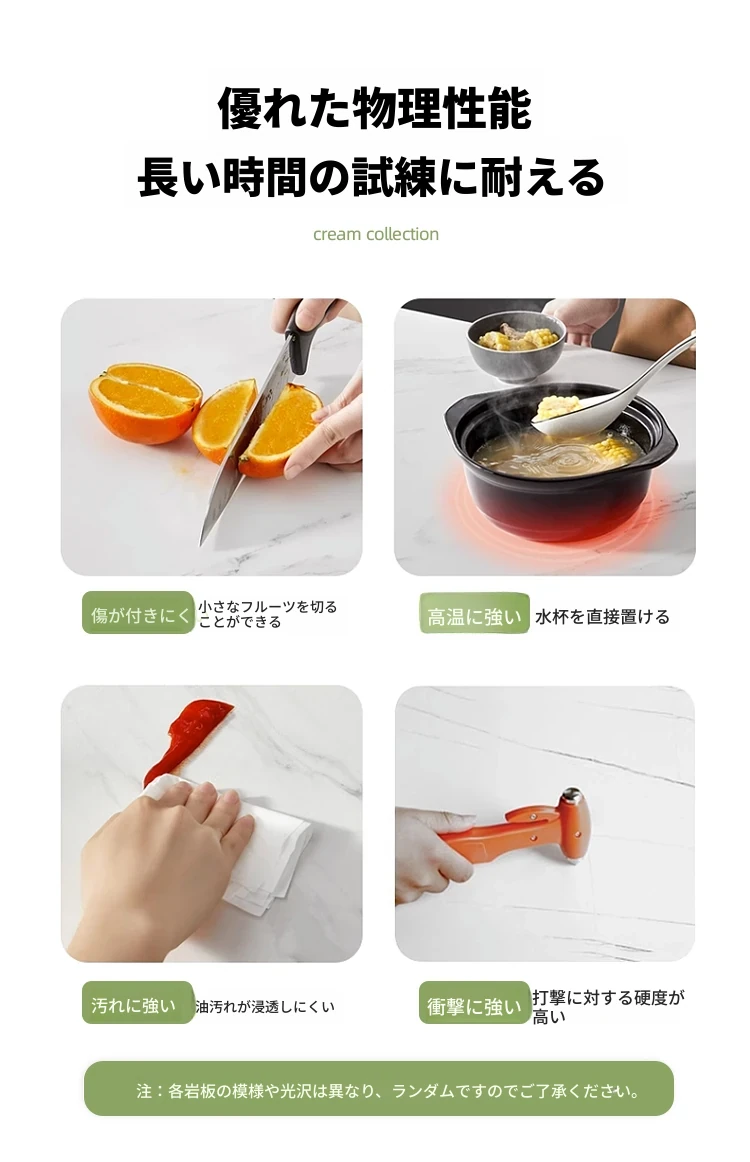 優れた物理性能
長い時間の試練に耐える

cream collection

傷が付きにく 小さなフルーツを切ることができる

高温に強い 水杯を直接置ける

汚れに強い 油汚れが浸透しにくい

衝撃に強い 打撃に対する硬度が高い

注：各岩板の模様や光沢は異なり、ランダムですのでご了承ください。