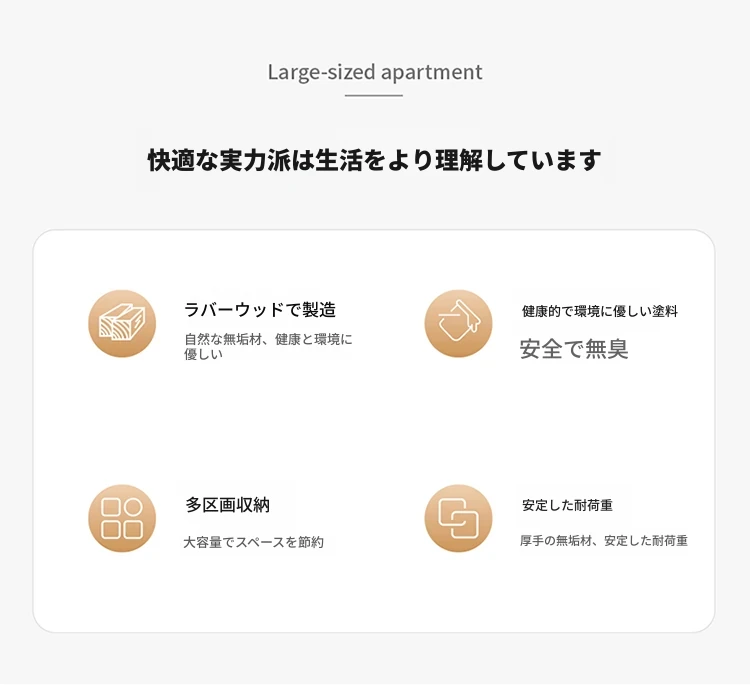 Large-sized apartment

快適な実力派は生活をより理解しています

ラバーウッドで製造

自然な無垢材、健康と環境に優しい

健康的で環境に優しい塗料

安全で無臭

多区画収納

大容量でスペースを節約

安定した耐荷重

厚手の無垢材、安定した耐荷重