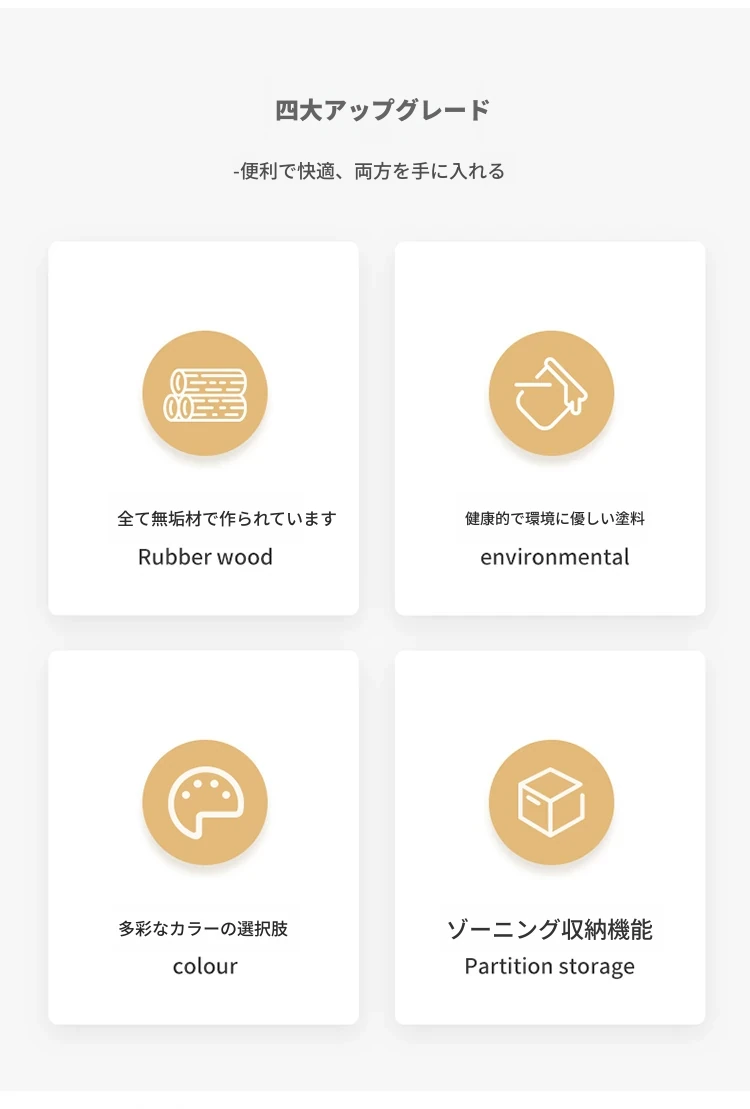 四大アップグレード

-便利で快適、両方を手に入れる

全て無垢材で作られています
Rubber wood

健康的で環境に優しい塗料
environmental

多彩なカラーの選択肢
colour

ゾーニング収納機能
Partition storage