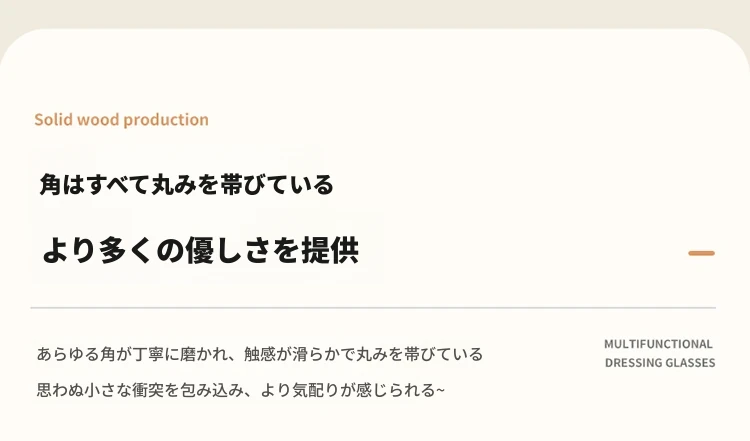 Solid wood production

角はすべて丸みを帯びている

より多くの優しさを提供

あらゆる角が丁寧に磨かれ、触感が滑らかで丸みを帯びている
思わぬ小さな衝突を包み込み、より気配りが感じられる~

MULTIFUNCTIONAL
DRESSING GLASSES