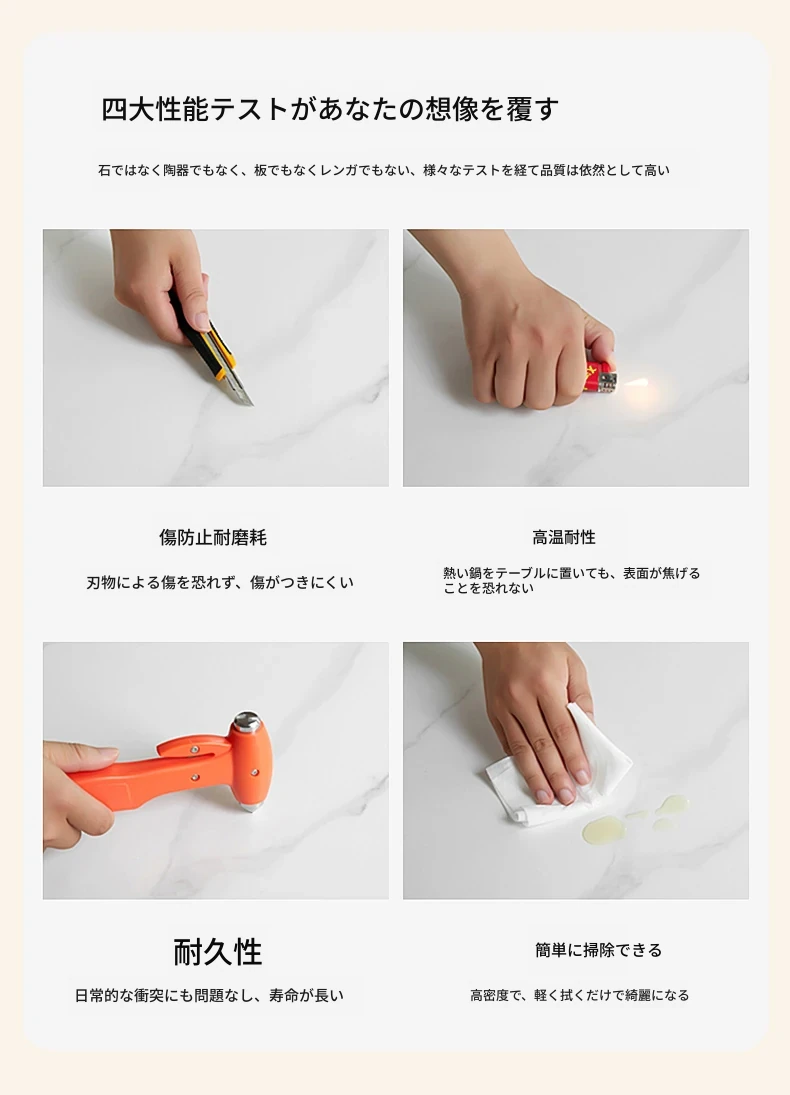 四大性能テストがあなたの想像を覆す

石ではなく陶器でもなく、板でもなくレンガでもない、様々なテストを経て品質は依然として高い

傷防止耐磨耗

刃物による傷を恐れず、傷がつきにくい

高温耐性

熱い鍋をテーブルに置いても、表面が焦げることを恐れない

耐久性

日常的な衝突にも問題なし、寿命が長い

簡単に掃除できる

高密度で、軽く拭くだけで綺麗になる